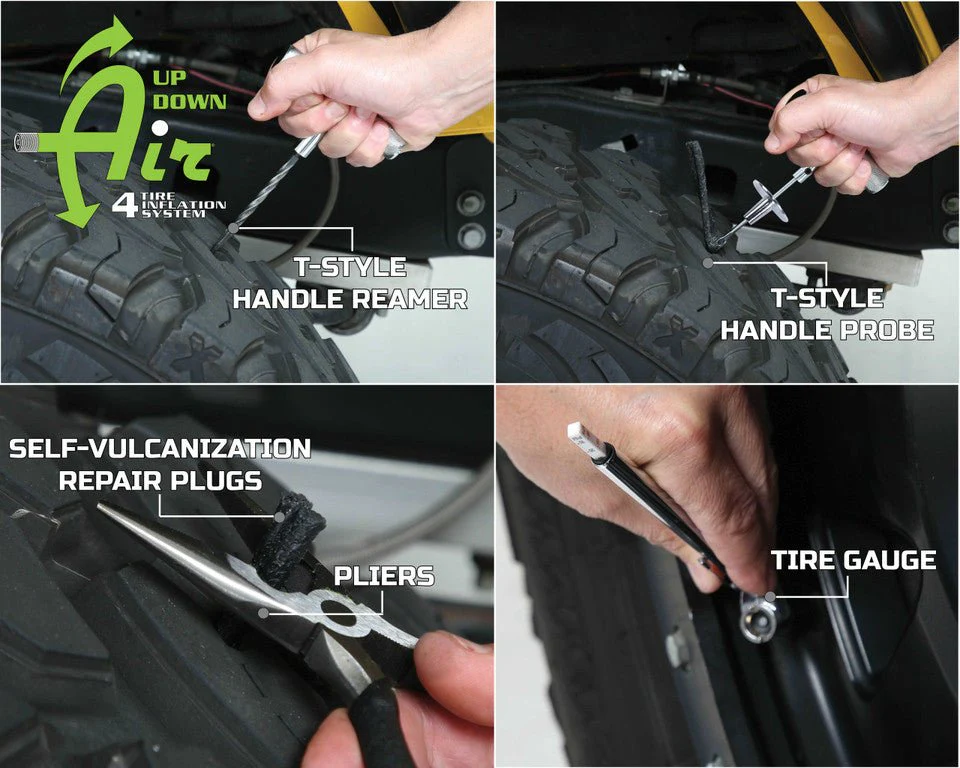 UP
DOWN
Air
4 TIRE INFLATION SYSTEM

T-STYLE
HANDLE REAMER

T-STYLE
HANDLE PROBE

SELF-VULCANIZATION
REPAIR PLUGS

PLIERS

TIRE GAUGE