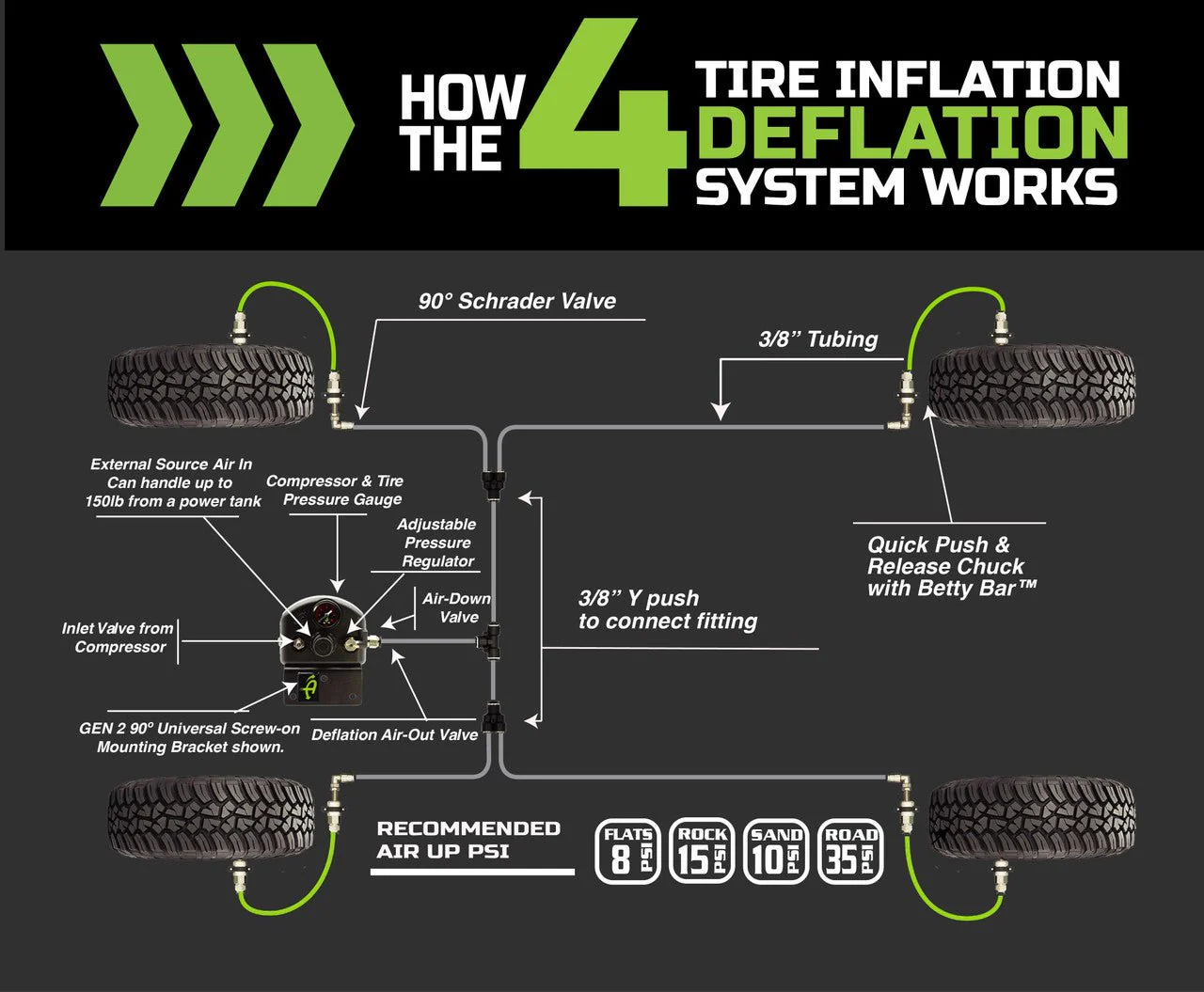 HOW THE 4 TIRE INFLATION DEFLATION SYSTEM WORKS

90° Schrader Valve

3/8" Tubing

External Source Air In Can handle up to 150lb from a power tank

Compressor & Tire Pressure Gauge

Adjustable Pressure Regulator

Air-Down Valve

Inlet Valve from Compressor

3/8" Y push to connect fitting

Quick Push & Release Chuck with Betty Bar™

GEN 2 90° Universal Screw-on Mounting Bracket shown.

Deflation Air-Out Valve

RECOMMENDED AIR UP PSI

FLATS 8 PSI

ROCK 15 PSI

SAND 10 PSI

ROAD 35 PSI